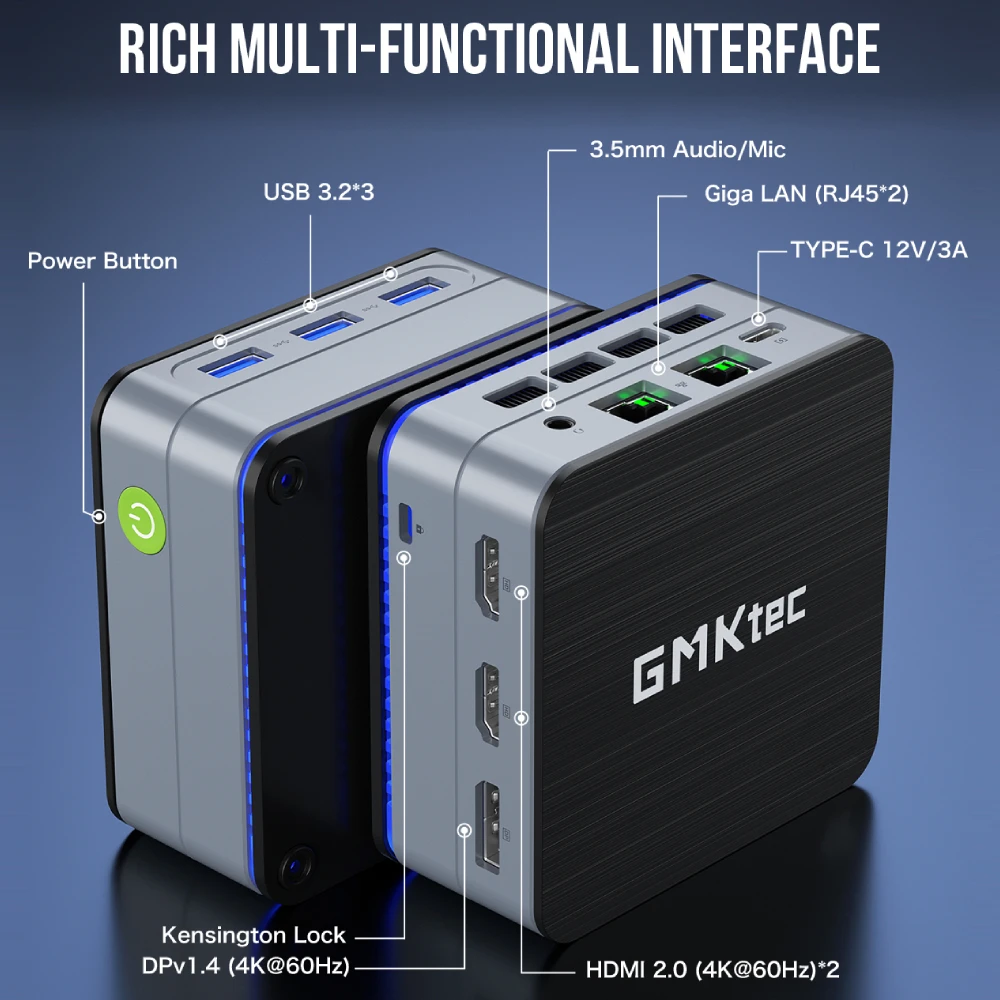 RICH MULTI-FUNCTIONAL INTERFACE

3.5mm Audio/Mic

USB 3.2*3

Giga LAN (RJ45*2)

Power Button

TYPE-C 12V/3A

GMKtec

Kensington Lock

DPv1.4 (4K@60Hz)

HDMI 2.0 (4K@60Hz)*2